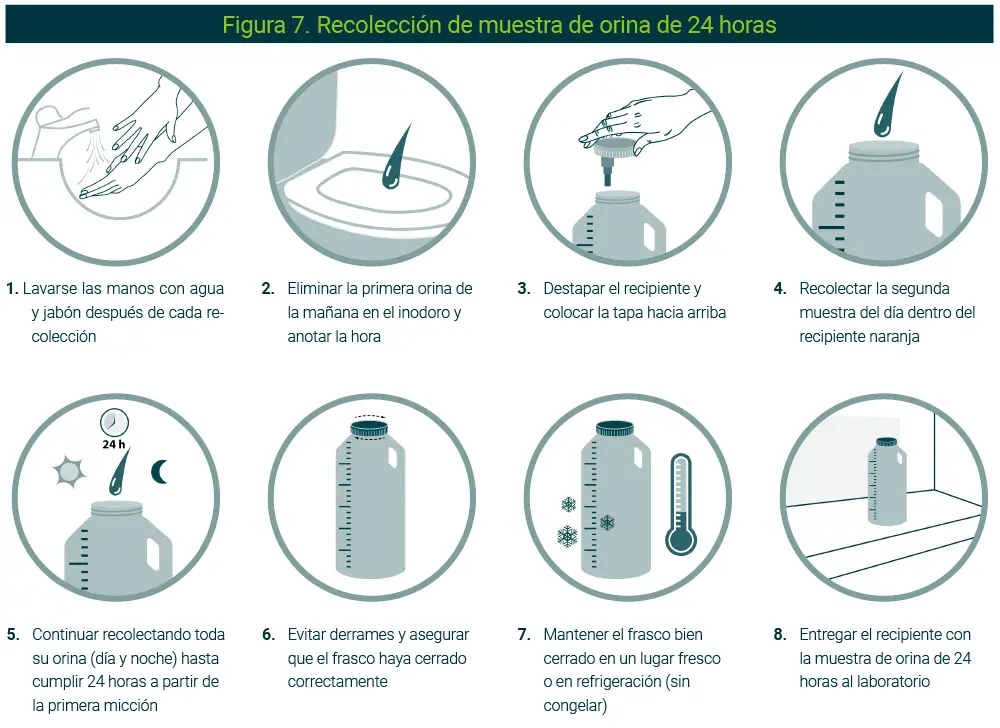 Figura 7. Recolección de muestra de orina de 24 horas

1. Lavarse las manos con agua y jabón después de cada recolección

2. Eliminar la primera orina de la mañana en el inodoro y anotar la hora

3. Destapar el recipiente y colocar la tapa hacia arriba

4. Recolectar la segunda muestra del día dentro del recipiente naranja

24 h

5. Continuar recolectando toda su orina (día y noche) hasta cumplir 24 horas a partir de la primera micción

6. Evitar derrames y asegurar que el frasco haya cerrado correctamente

7. Mantener el frasco bien cerrado en un lugar fresco o en refrigeración (sin congelar)

8. Entregar el recipiente con la muestra de orina de 24 horas al laboratorio